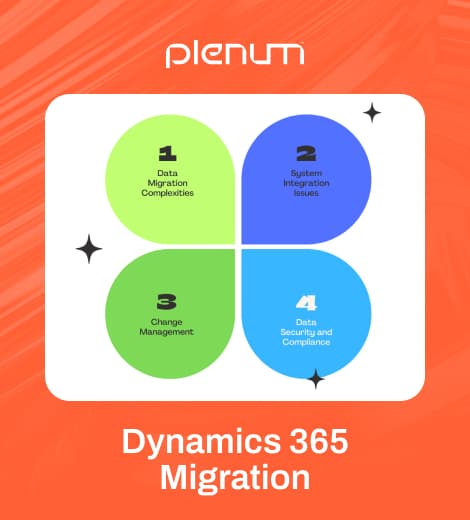 plenum

1
Data Migration Complexities

2
System Integration Issues

3
Change Management

4
Data Security and Compliance

Dynamics 365 Migration